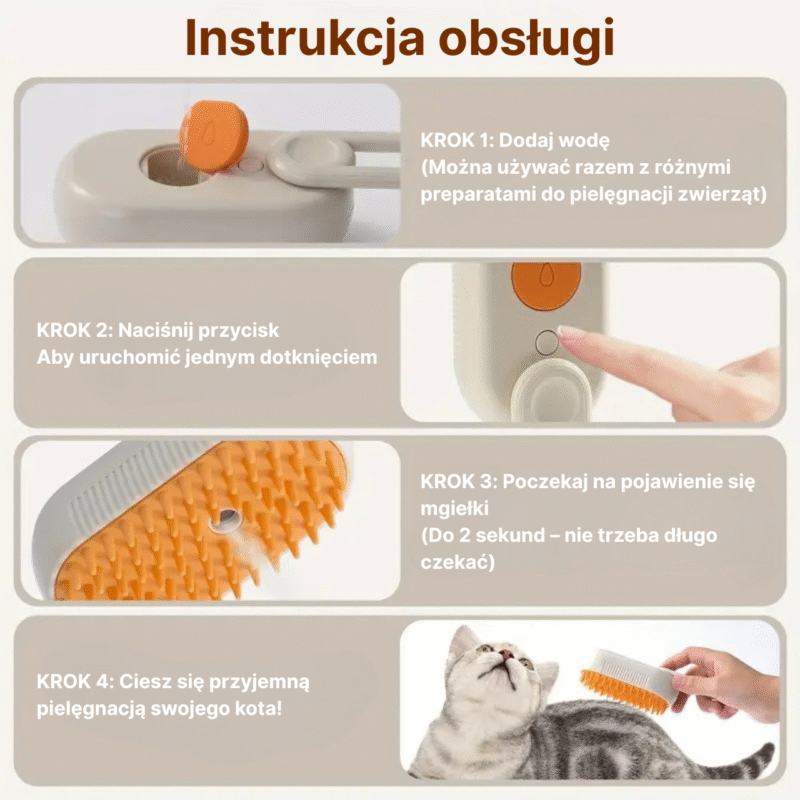 Instrukcja obsługi

KROK 1: Dodaj wodę
(Można używać razem z różnymi preparatami do pielęgnacji zwierząt)

KROK 2: Naciśnij przycisk
Aby uruchomić jednym dotknięciem

KROK 3: Poczekaj na pojawienie się mgiełki
(Do 2 sekund – nie trzeba długo czekać)

KROK 4: Ciesz się przyjemną pielęgnacją swojego kota!