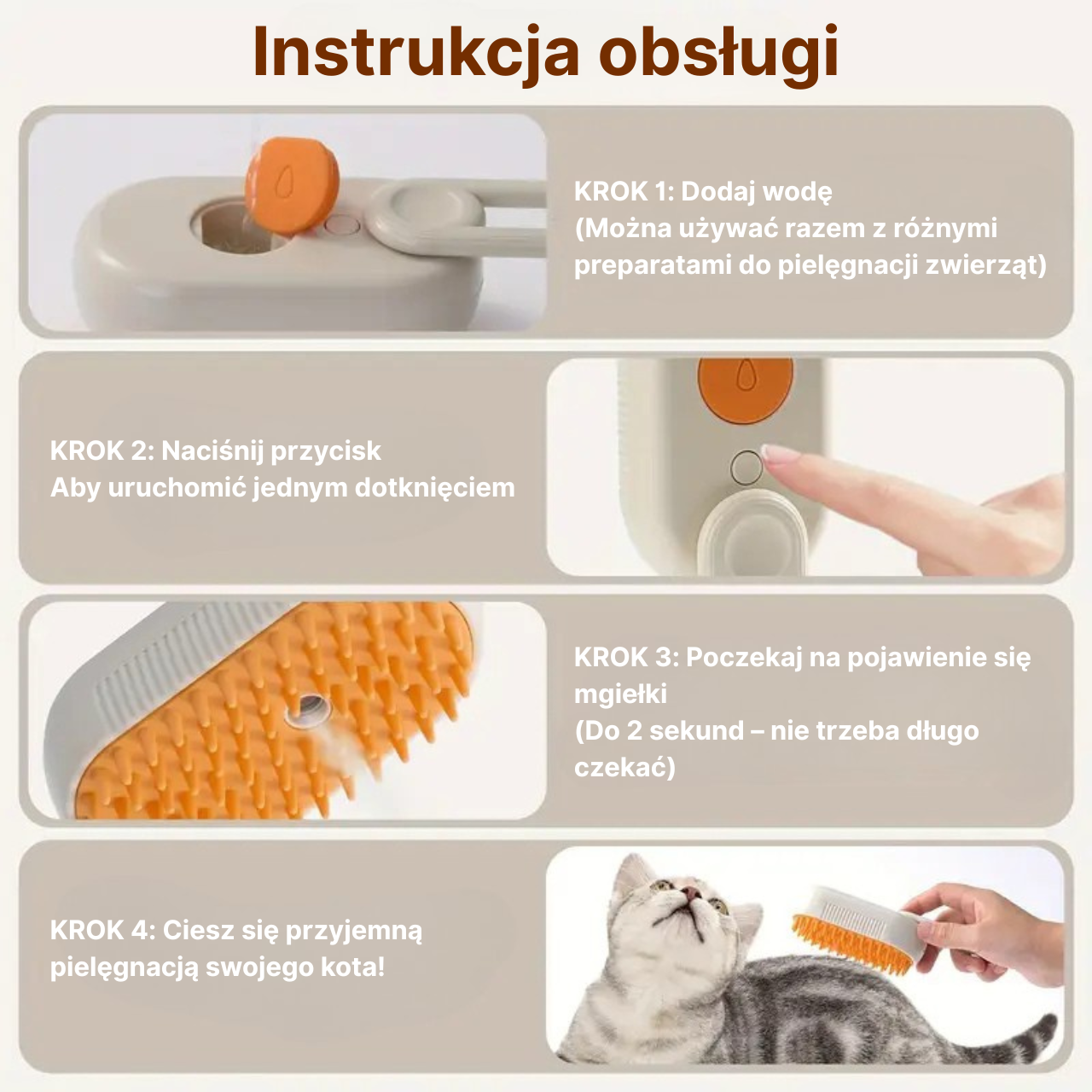 Instrukcja obsługi

KROK 1: Dodaj wodę
(Można używać razem z różnymi preparatami do pielęgnacji zwierząt)

KROK 2: Naciśnij przycisk
Aby uruchomić jednym dotknięciem

KROK 3: Poczekaj na pojawienie się mgiełki
(Do 2 sekund – nie trzeba długo czekać)

KROK 4: Ciesz się przyjemną pielęgnacją swojego kota!