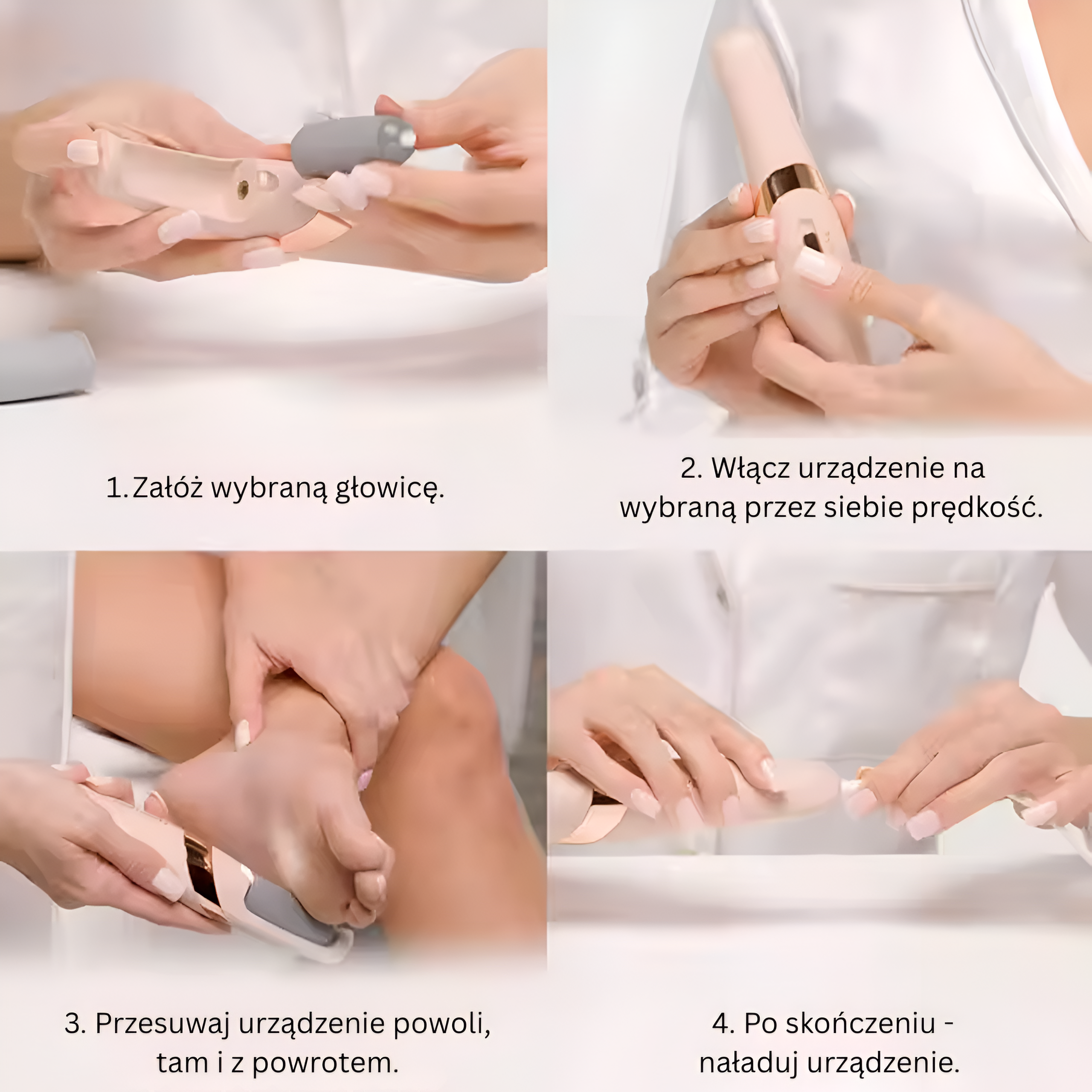 1. Załóż wybraną głowicę.

2. Włącz urządzenie na wybraną przez siebie prędkość.

3. Przesuwaj urządzenie powoli, tam i z powrotem.

4. Po skończeniu - naładuj urządzenie.